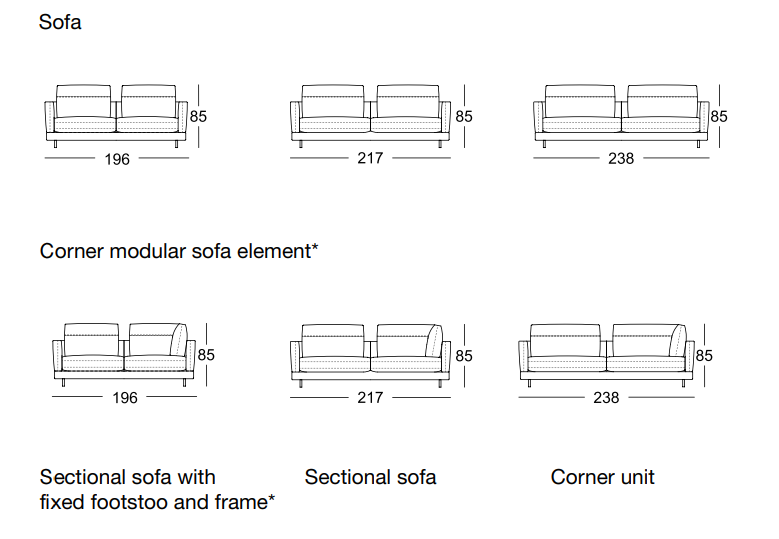 Sofa

85
196

85
217

85
238

Corner modular sofa element*

85
196

85
217

85
238

Sectional sofa with fixed footstoo and frame*

Sectional sofa

Corner unit