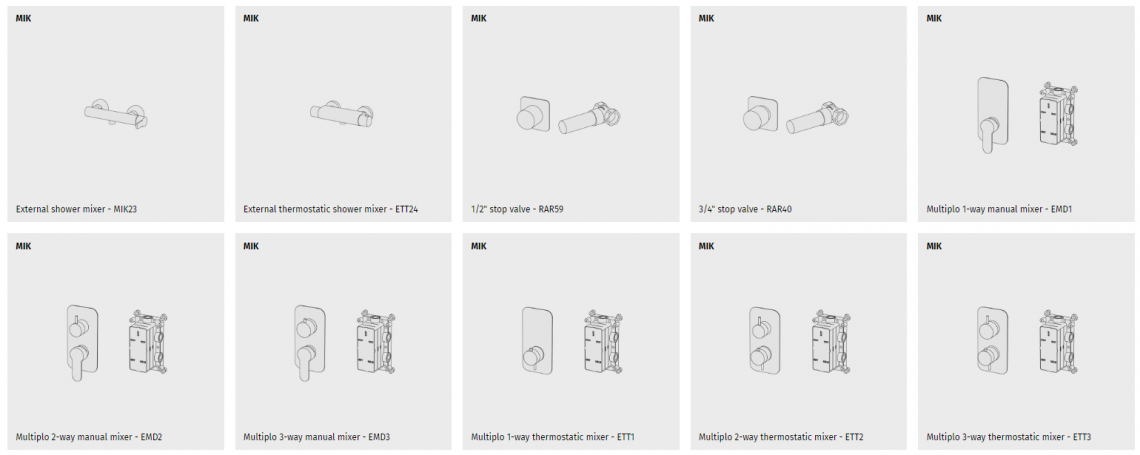 MIK

External shower mixer - MIK23

MIK

External thermostatic shower mixer - ETT24

MIK

1/2" stop valve - RAR59

MIK

3/4" stop valve - RAR40

MIK

Multiplo 1-way manual mixer - EMD1

MIK

Multiplo 2-way manual mixer - EMD2

MIK

Multiplo 3-way manual mixer - EMD3

MIK

Multiplo 1-way thermostatic mixer - ETT1

MIK

Multiplo 2-way thermostatic mixer - ETT2

MIK

Multiplo 3-way thermostatic mixer - ETT3