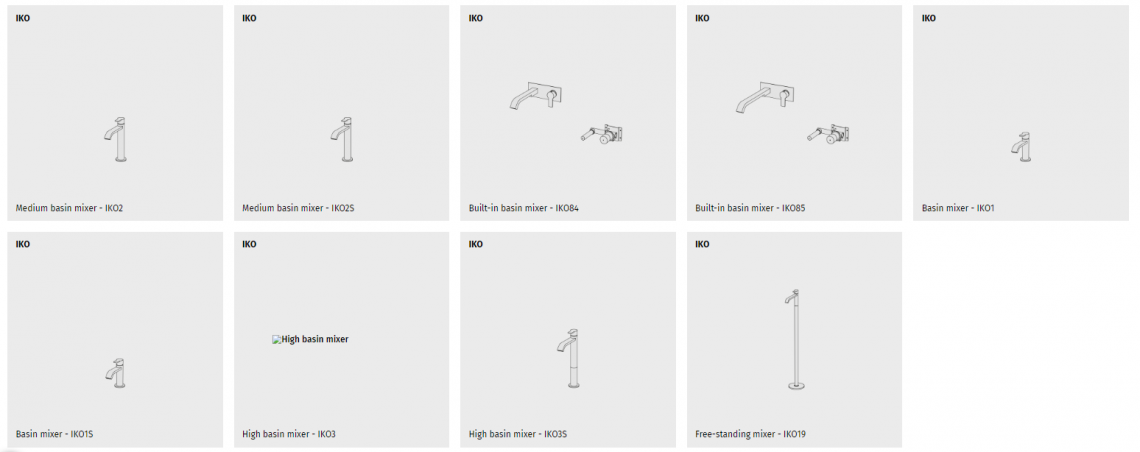 IKO

Medium basin mixer - IKO2

IKO

Medium basin mixer - IKO2S

IKO

Built-in basin mixer - IKO84

IKO

Built-in basin mixer - IKO85

IKO

Basin mixer - IKO1

IKO

Basin mixer - IKO1S

IKO

High basin mixer

High basin mixer - IKO3

IKO

High basin mixer - IKO3S

IKO

Free-standing mixer - IKO19