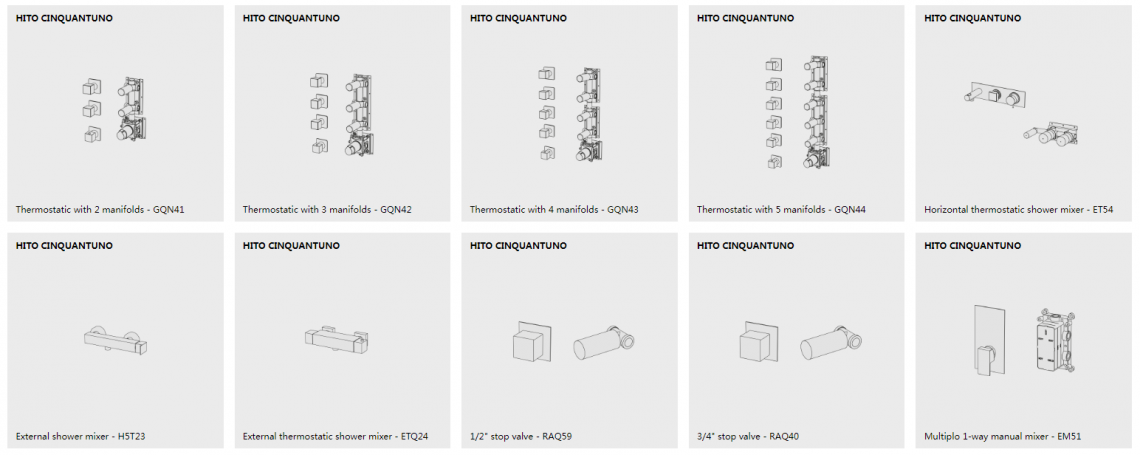 HITO CINQUANTUNO

Thermostatic with 2 manifolds - GQN41

HITO CINQUANTUNO

Thermostatic with 3 manifolds - GQN42

HITO CINQUANTUNO

Thermostatic with 4 manifolds - GQN43

HITO CINQUANTUNO

Thermostatic with 5 manifolds - GQN44

HITO CINQUANTUNO

Horizontal thermostatic shower mixer - ET54

HITO CINQUANTUNO

External shower mixer - H5T23

HITO CINQUANTUNO

External thermostatic shower mixer - ETQ24

HITO CINQUANTUNO

1/2" stop valve - RAQ59

HITO CINQUANTUNO

3/4" stop valve - RAQ40

HITO CINQUANTUNO

Multiplo 1-way manual mixer - EM51