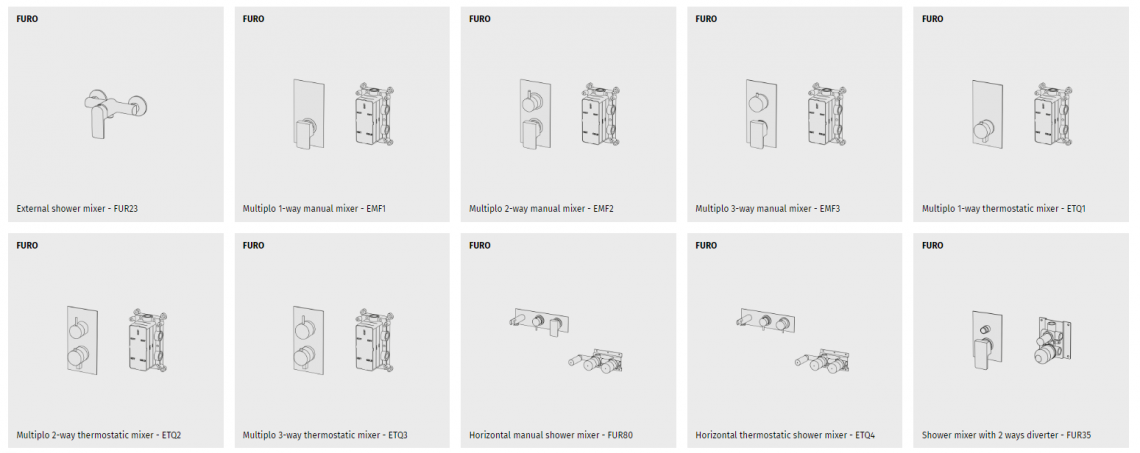 FURO

External shower mixer - FUR23

FURO

Multiplo 1-way manual mixer - EMF1

FURO

Multiplo 2-way manual mixer - EMF2

FURO

Multiplo 3-way manual mixer - EMF3

FURO

Multiplo 1-way thermostatic mixer - ETQ1

FURO

Multiplo 2-way thermostatic mixer - ETQ2

FURO

Multiplo 3-way thermostatic mixer - ETQ3

FURO

Horizontal manual shower mixer - FUR80

FURO

Horizontal thermostatic shower mixer - ETQ4

FURO

Shower mixer with 2 ways diverter - FUR35