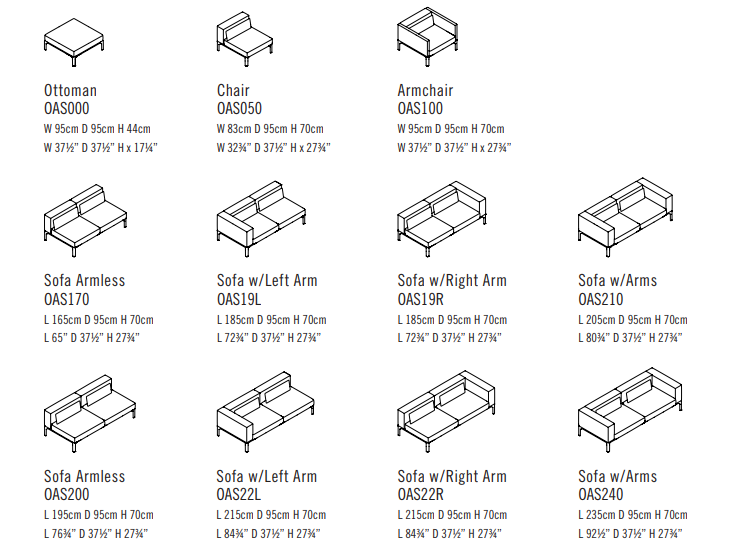 Ottoman
OAS000
W 95cm D 95cm H 44cm
W 37½" D 37½" H x 17¼"

Chair
OAS050
W 83cm D 95cm H 70cm
W 32¾" D 37½" H x 27¾"

Armchair
OAS100
W 95cm D 95cm H 70cm
W 37½" D 37½" H x 27¾"

Sofa Armless
OAS170
L 165cm D 95cm H 70cm
L 65" D 37½" H 27¾"

Sofa w/Left Arm
OAS19L
L 185cm D 95cm H 70cm
L 72¾" D 37½" H 27¾"

Sofa w/Right Arm
OAS19R
L 185cm D 95cm H 70cm
L 72¾" D 37½" H 27¾"

Sofa w/Arms
OAS210
L 205cm D 95cm H 70cm
L 80¾" D 37½" H 27¾"

Sofa Armless
OAS200
L 195cm D 95cm H 70cm
L 76¾" D 37½" H 27¾"

Sofa w/Left Arm
OAS22L
L 215cm D 95cm H 70cm
L 84¾" D 37½" H 27¾"

Sofa w/Right Arm
OAS22R
L 215cm D 95cm H 70cm
L 84¾" D 37½" H 27¾"

Sofa w/Arms
OAS240
L 235cm D 95cm H 70cm
L 92½" D 37½" H 27¾"