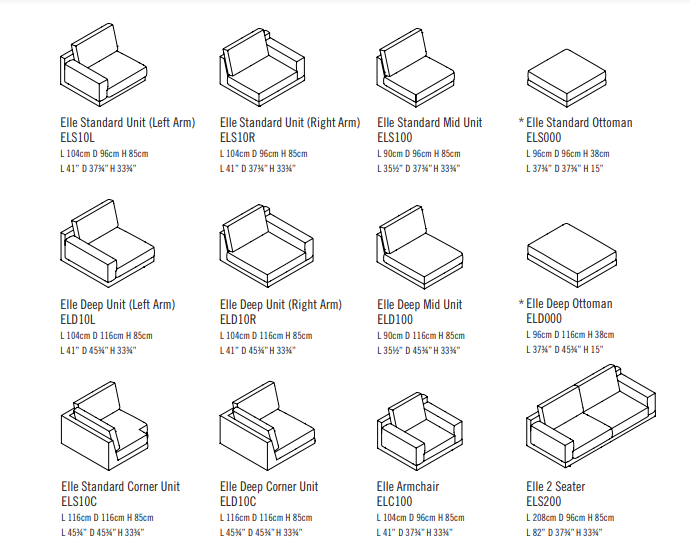 Elle Standard Unit (Left Arm)
ELS10L
L 104cm D 96cm H 85cm
L 41" D 37¾" H 33¾"

Elle Standard Unit (Right Arm)
ELS10R
L 104cm D 96cm H 85cm
L 41" D 37¾" H 33¾"

Elle Standard Mid Unit
ELS100
L 90cm D 96cm H 85cm
L 35½" D 37¾" H 33¾"

* Elle Standard Ottoman
ELS000
L 96cm D 96cm H 38cm
L 37¾" D 37¾" H 15"

Elle Deep Unit (Left Arm)
ELD10L
L 104cm D 116cm H 85cm
L 41" D 45¾" H 33¾"

Elle Deep Unit (Right Arm)
ELD10R
L 104cm D 116cm H 85cm
L 41" D 45¾" H 33¾"

Elle Deep Mid Unit
ELD100
L 90cm D 116cm H 85cm
L 35½" D 45¾" H 33¾"

* Elle Deep Ottoman
ELD000
L 96cm D 116cm H 38cm
L 37¾" D 45¾" H 15"

Elle Standard Corner Unit
ELS10C
L 116cm D 116cm H 85cm
L 45¾" D 45¾" H 33¾"

Elle Deep Corner Unit
ELD10C
L 116cm D 116cm H 85cm
L 45¾" D 45¾" H 33¾"

Elle Armchair
ELC100
L 104cm D 96cm H 85cm
L 41" D 37¾" H 33¾"

Elle 2 Seater
ELS200
L 208cm D 96cm H 85cm
L 82" D 37¾" H 33¾"