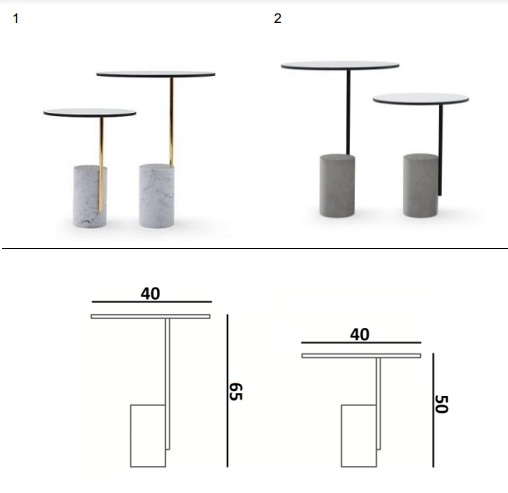 1

2

40

65

40

50