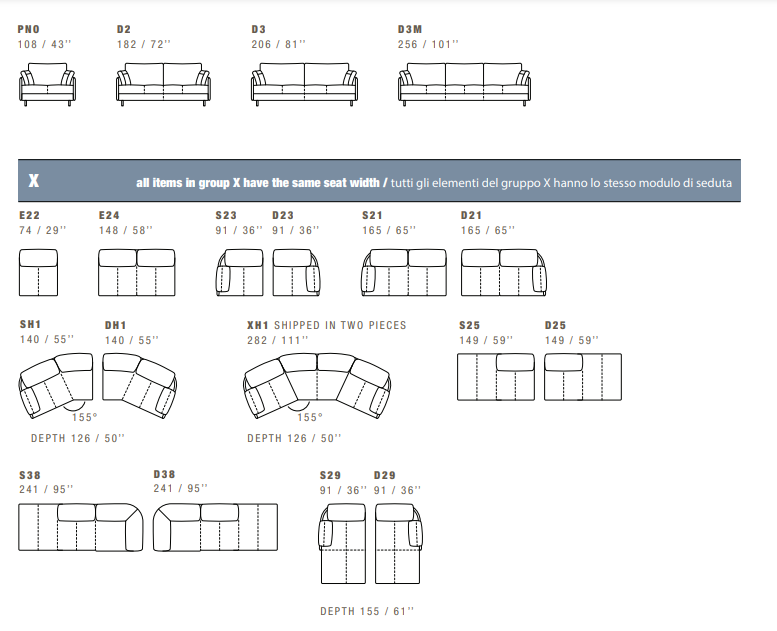 PNO
108 / 43''

D2
182 / 72''

D3
206 / 81''

D3M
256 / 101''

X all items in group X have the same seat width / tutti gli elementi del gruppo X hanno lo stesso modulo di seduta

E22
74 / 29''

E24
148 / 58''

S23
91 / 36''

D23
91 / 36''

S21
165 / 65''

D21
165 / 65''

SH1
140 / 55''

DH1
140 / 55''

155°

DEPTH 126 / 50''

XH1 SHIPPED IN TWO PIECES
282 / 111''

155°

DEPTH 126 / 50''

S25
149 / 59''

D25
149 / 59''

S38
241 / 95''

D38
241 / 95''

S29
91 / 36''

D29
91 / 36''

DEPTH 155 / 61''