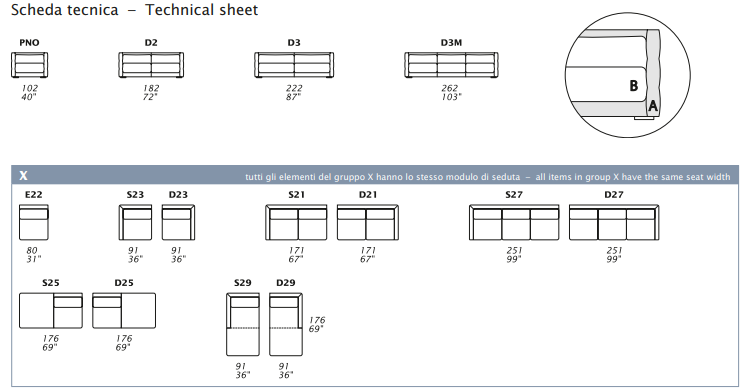 Scheda tecnica – Technical sheet

PNO
102
40"

D2
182
72"

D3
222
87"

D3M
262
103"

B
A

X

tutti gli elementi del gruppo X hanno lo stesso modulo di seduta – all items in group X have the same seat width

E22
80
31"

S23
91
36"

D23
91
36"

S21
171
67"

D21
171
67"

S27
251
99"

D27
251
99"

S25
176
69"

D25
176
69"

S29
91
36"

D29
91
36"

176
69"