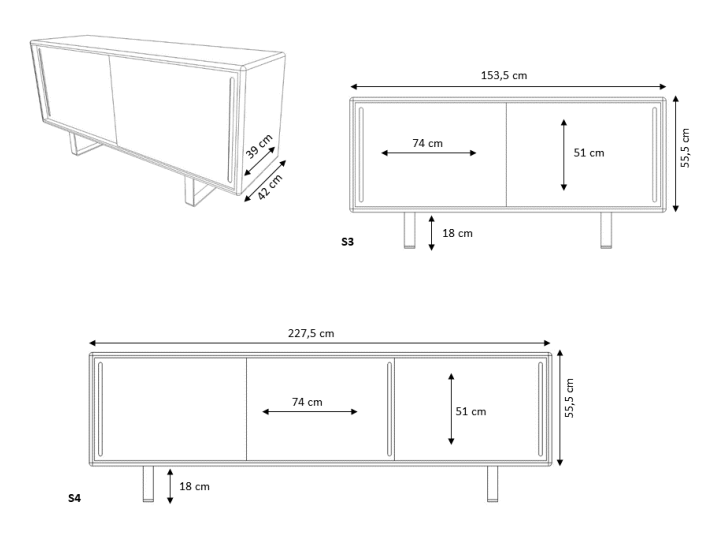 39 cm
42 cm

153,5 cm
74 cm
51 cm
55,5 cm
18 cm
S3

227,5 cm
74 cm
51 cm
55,5 cm
18 cm
S4