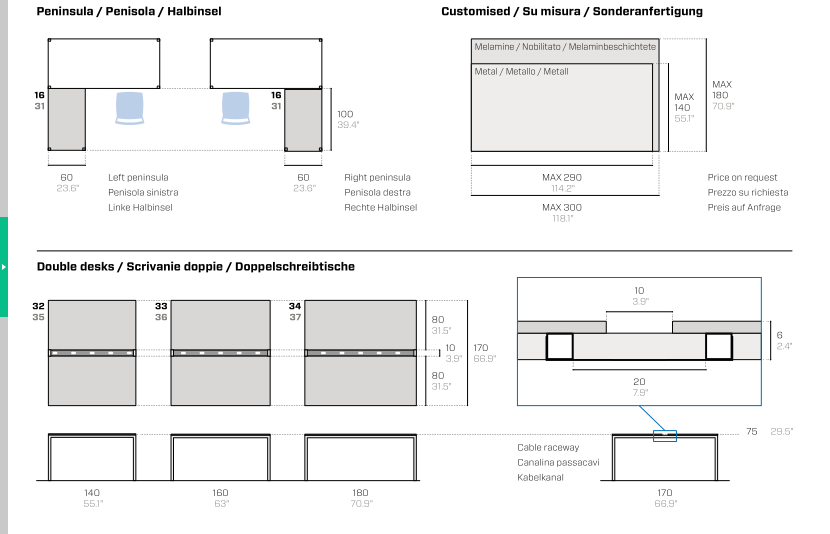 Peninsula / Penisola / Halbinsel

16
31

16
31

100
39.4"

60
23.6"

Left peninsula
Penisola sinistra
Linke Halbinsel

60
23.6"

Right peninsula
Penisola destra
Rechte Halbinsel

Customised / Su misura / Sonderanfertigung

Melamine / Nobilitato / Melaminbeschichtete

Metal / Metallo / Metall

MAX
140
55.1"

MAX
180
70.9"

MAX 290
114.2"

MAX 300
118.1"

Price on request
Prezzo su richiesta
Preis auf Anfrage

Double desks / Scrivanie doppie / Doppelschreibtische

32
35

33
36

34
37

80
31.5"

10
3.9"

80
31.5"

170
66.9"

10
3.9"

6
2.4"

20
7.9"

75 29.5"

Cable raceway
Canalina passacavi
Kabelkanal

140
55.1"

160
63"

180
70.9"

170
66.9"