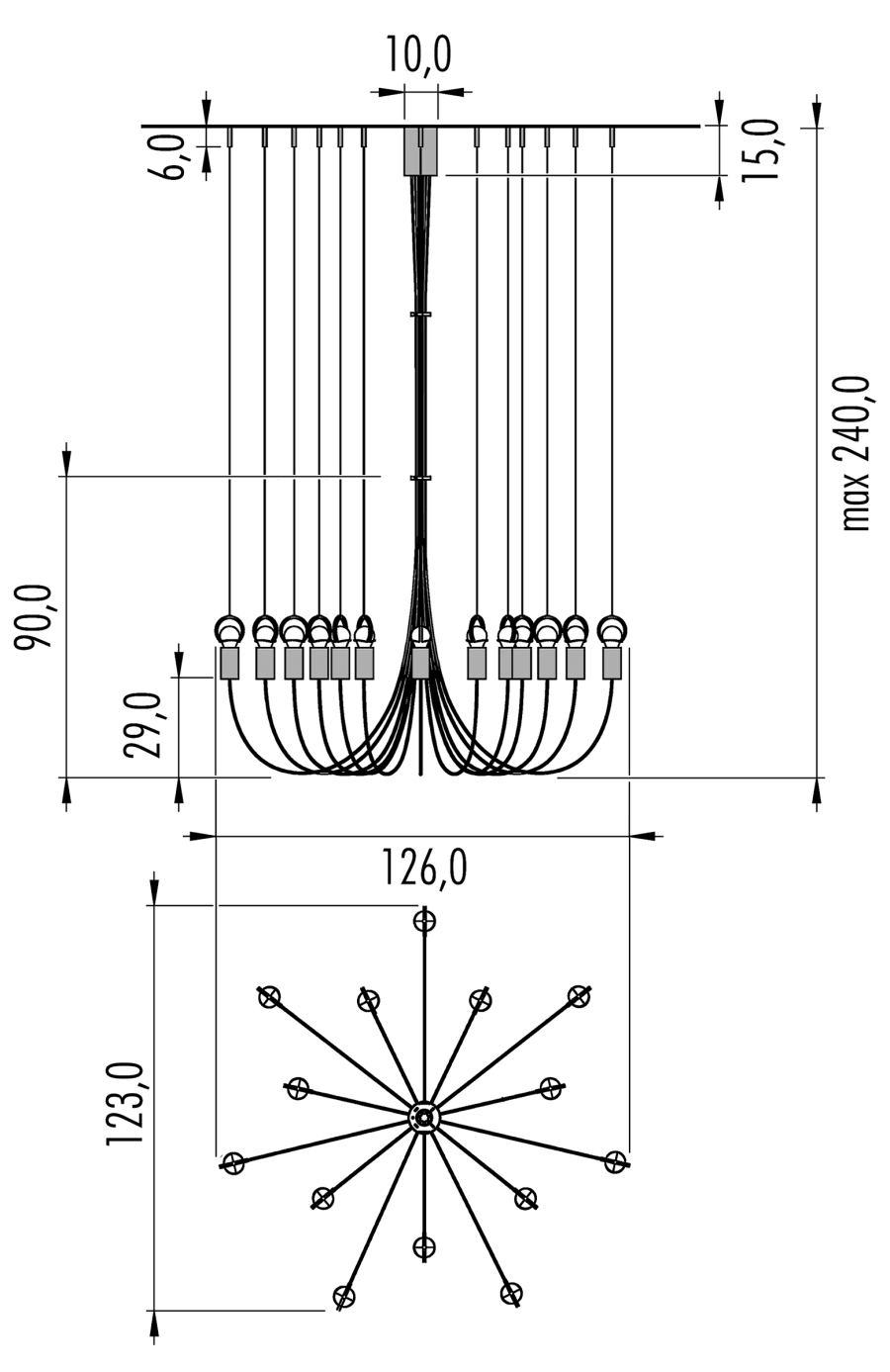 10,0
6,0
15,0
max 240,0
90,0
29,0
126,0
123,0