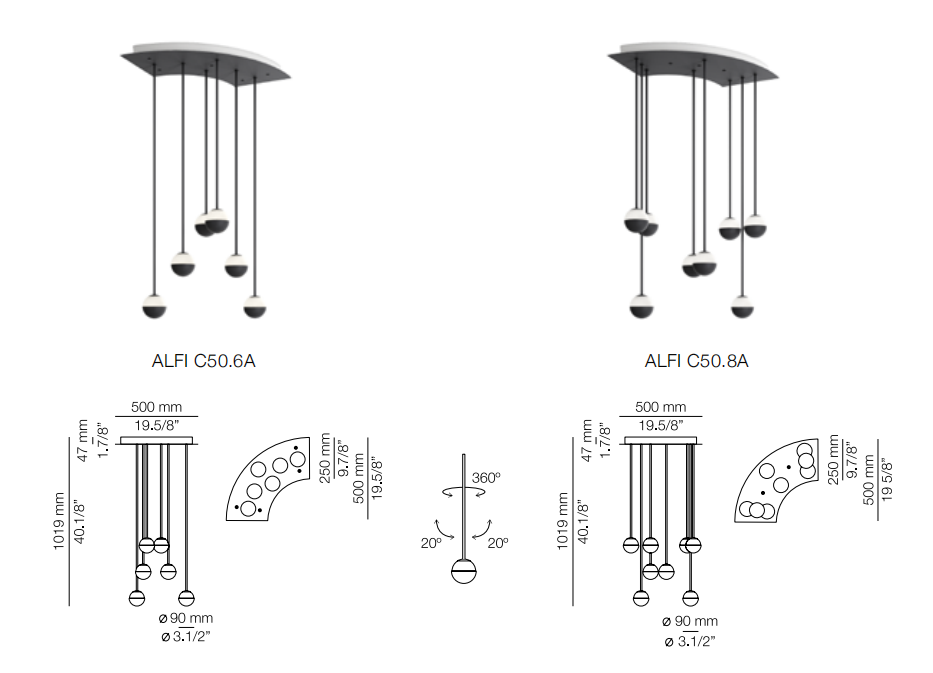 ALFI C50.6A

ALFI C50.8A

500 mm
19.5/8"
47 mm
1.7/8"
1019 mm
40.1/8"
250 mm
9.7/8"
500 mm
19.5/8"
ø 90 mm
ø 3.1/2"

360º
20º
20º

500 mm
19.5/8"
47 mm
1.7/8"
1019 mm
40.1/8"
250 mm
9.7/8"
500 mm
19 5/8"
ø 90 mm
ø 3.1/2"