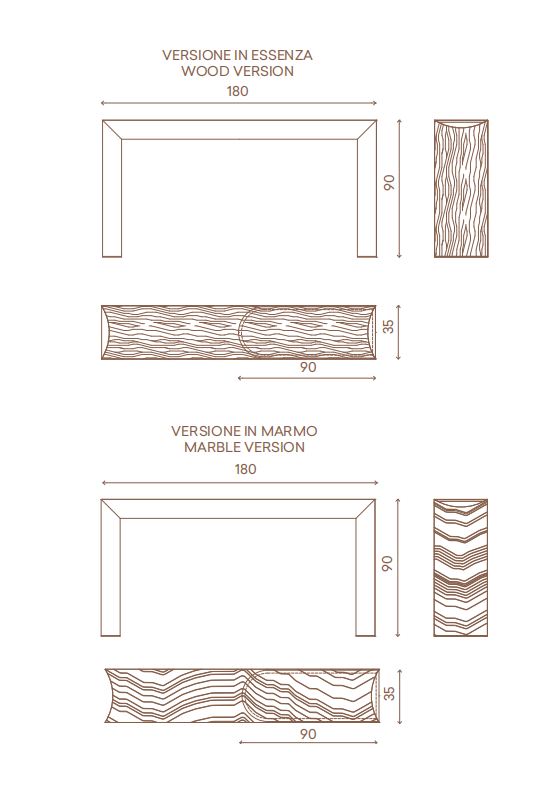 VERSIONE IN ESSENZA
WOOD VERSION

180

90

35

90

VERSIONE IN MARMO
MARBLE VERSION

180

90

35

90