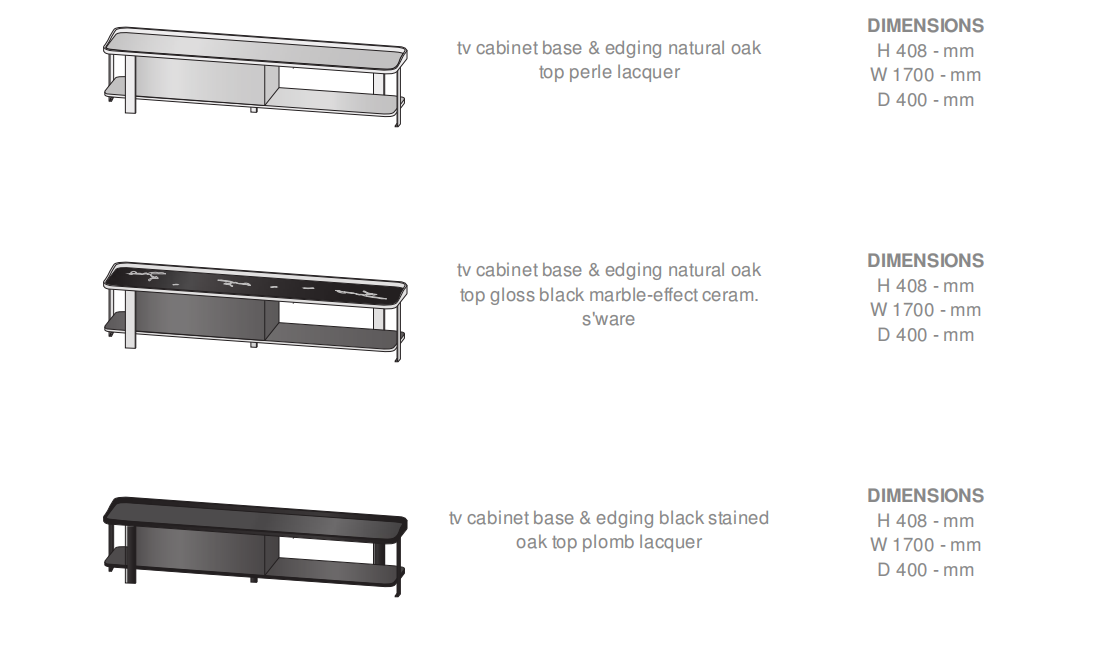 tv cabinet base & edging natural oak top perle lacquer

DIMENSIONS
H 408 - mm
W 1700 - mm
D 400 - mm

tv cabinet base & edging natural oak top gloss black marble-effect ceram. s'ware

DIMENSIONS
H 408 - mm
W 1700 - mm
D 400 - mm

tv cabinet base & edging black stained oak top plomb lacquer

DIMENSIONS
H 408 - mm
W 1700 - mm
D 400 - mm