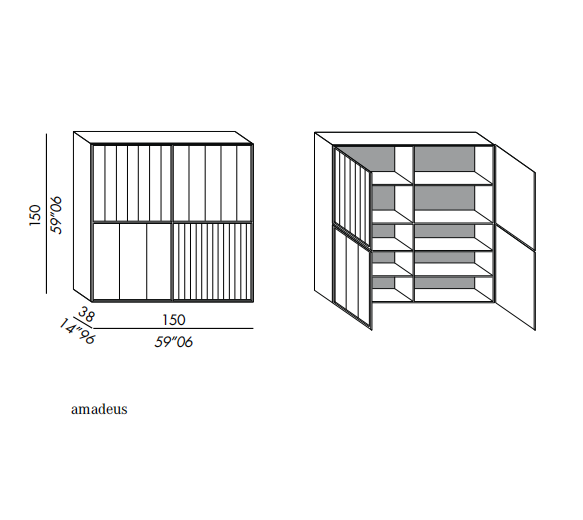 150
59"06

38
14"96

150
59"06

amadeus