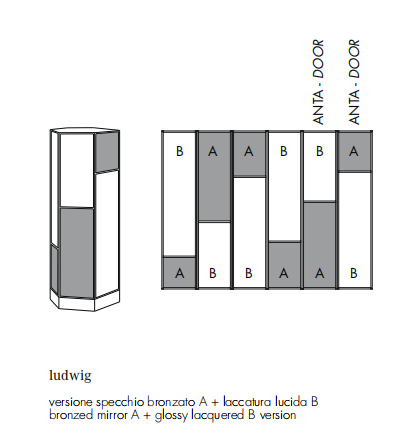 ANTA - DOOR
ANTA - DOOR

B A A B B A

A B B A A B

ludwig

versione specchio bronzato A + laccatura lucida B
bronzed mirror A + glossy lacquered B version