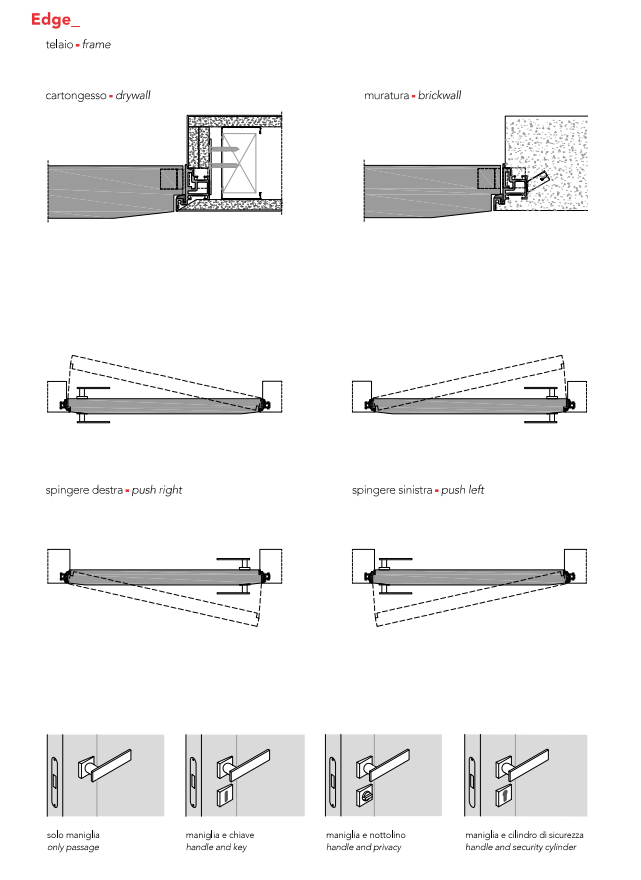 Edge_

telaio ▪ frame

cartongesso ▪ drywall

muratura ▪ brickwall

spingere destra ▪ push right

spingere sinistra ▪ push left

solo maniglia
only passage

maniglia e chiave
handle and key

maniglia e nottolino
handle and privacy

maniglia e cilindro di sicurezza
handle and security cylinder