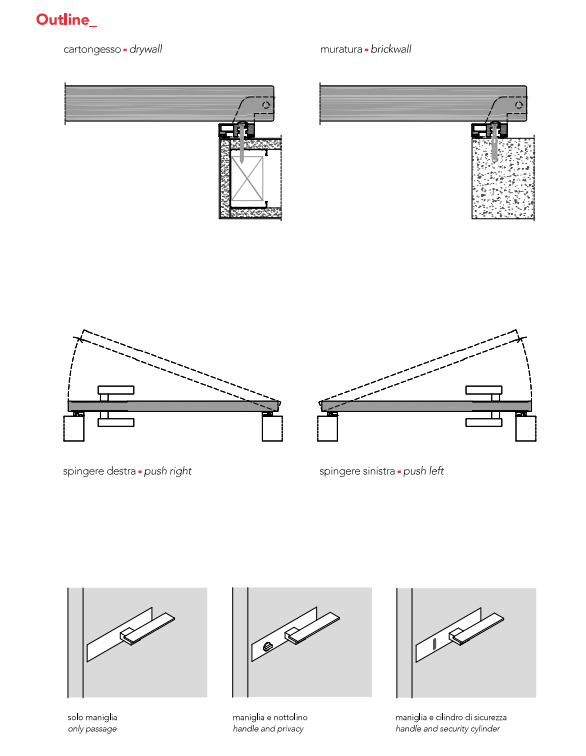 Outline_

cartongesso • drywall

muratura • brickwall

spingere destra • push right

spingere sinistra • push left

solo maniglia
only passage

maniglia e nottolino
handle and privacy

maniglia e cilindro di sicurezza
handle and security cylinder