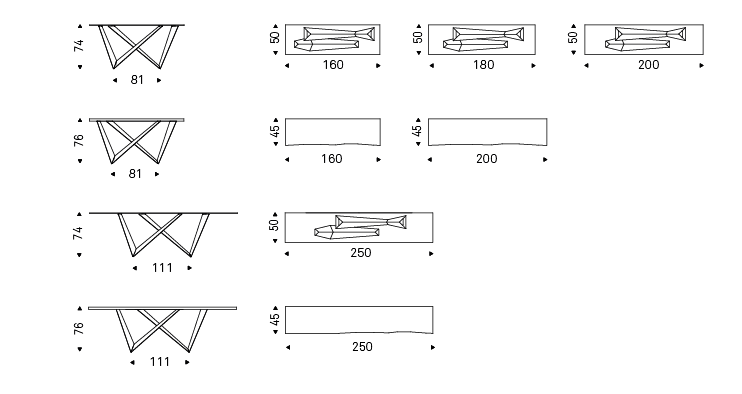 74
81
50
160
50
180
50
200

76
81
45
160
45
200

74
111
50
250

76
111
45
250